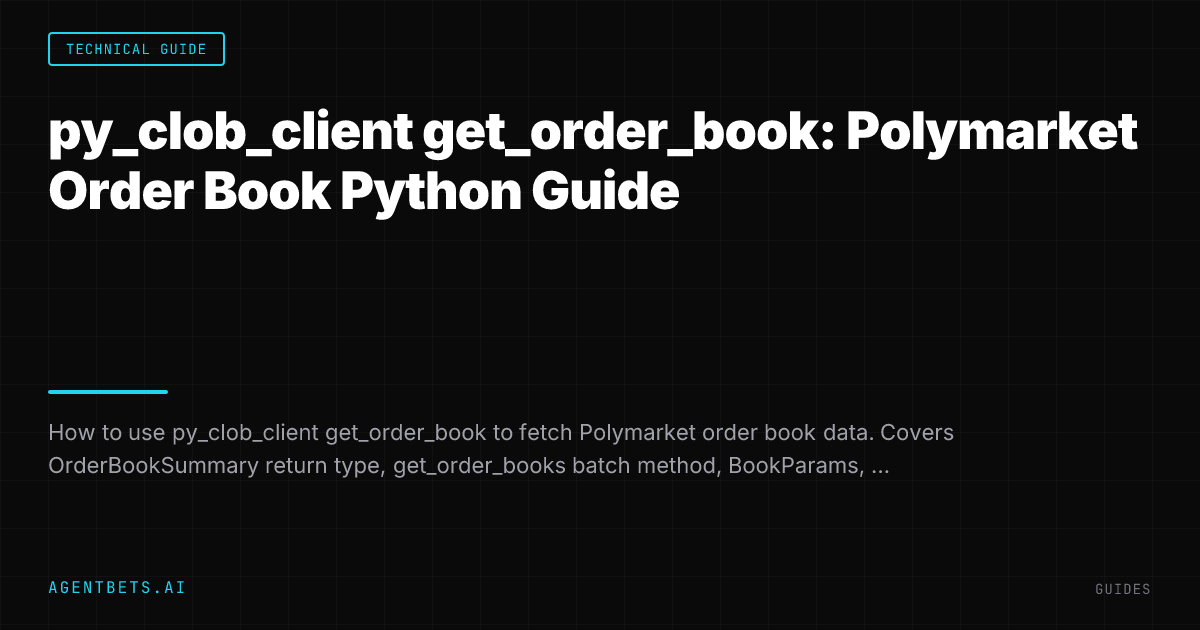 TECHNICAL GUIDE

py_clob_client get_order_book: Polymarket Order Book Python Guide

How to use py_clob_client get_order_book to fetch Polymarket order book data. Covers OrderBookSummary return type, get_order_books batch method, BookParams, ...

AGENTBETS.AI

GUIDES